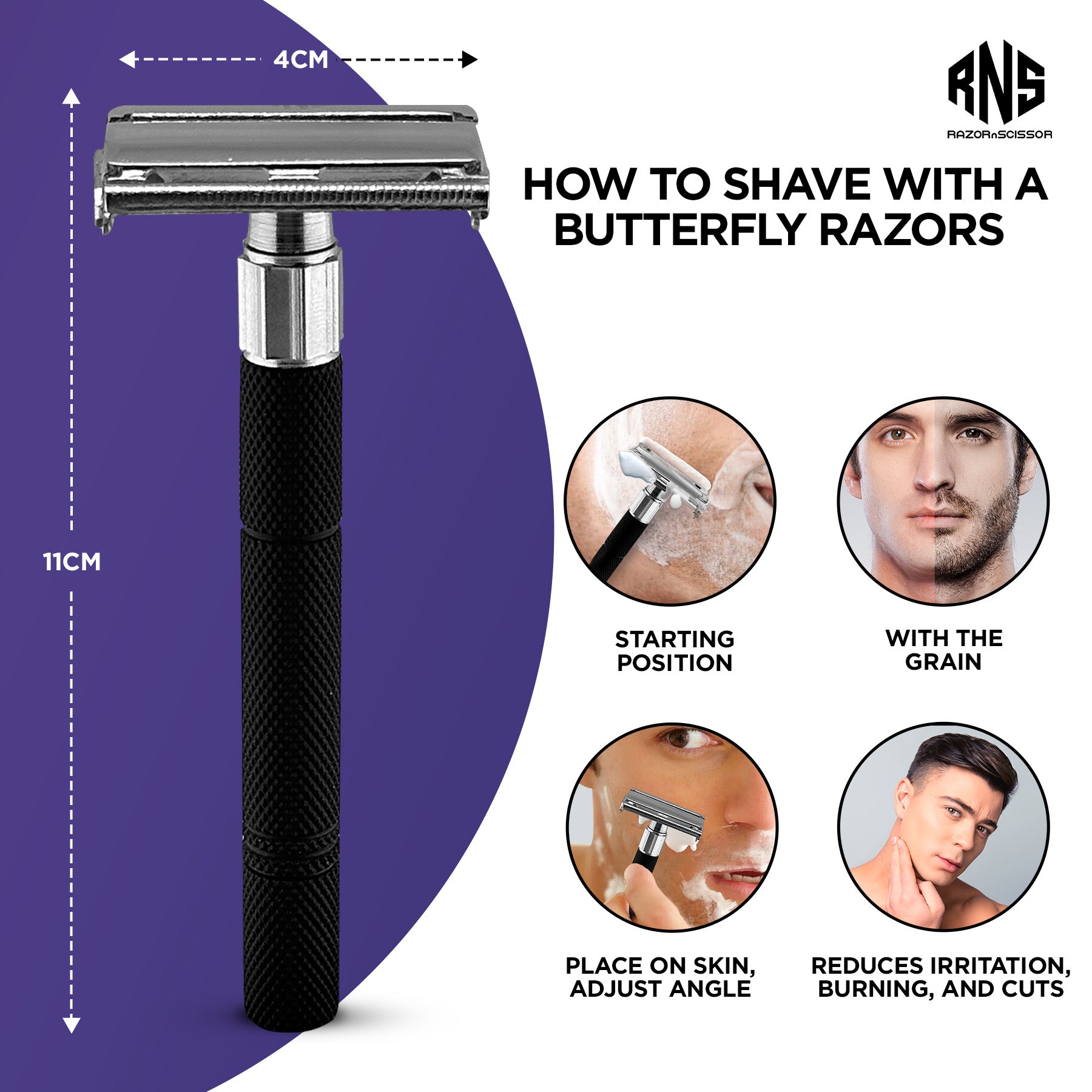 4CM

11CM

RNS
RAZORnSCISSOR

HOW TO SHAVE WITH A BUTTERFLY RAZORS

STARTING POSITION

WITH THE GRAIN

PLACE ON SKIN, ADJUST ANGLE

REDUCES IRRITATION, BURNING, AND CUTS